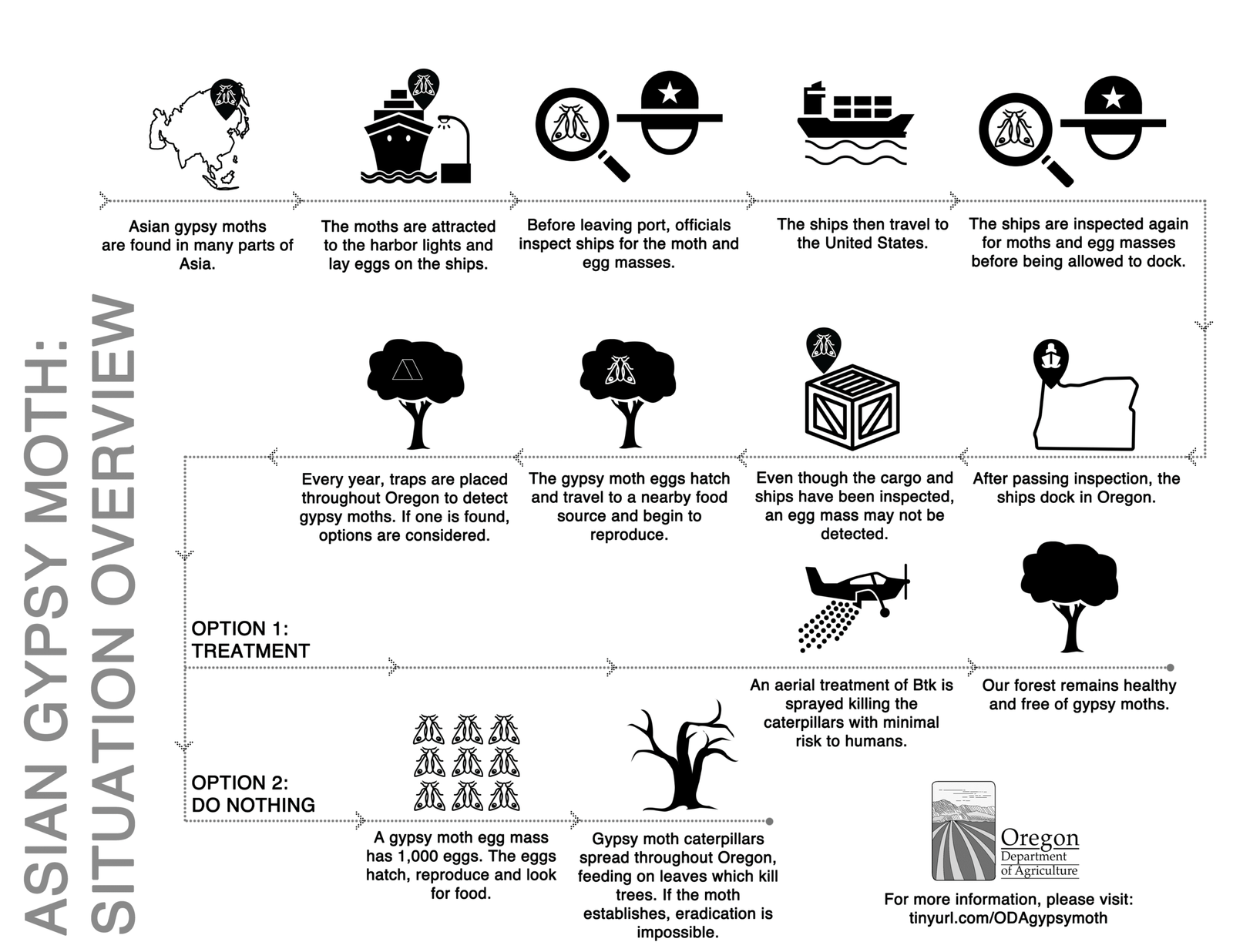 ASIAN GYPSY MOTH:
SITUATION OVERVIEW

Asian gypsy moths are found in many parts of Asia.

The moths are attracted to the harbor lights and lay eggs on the ships.

Before leaving port, officials inspect ships for the moth and egg masses.

The ships then travel to the United States.

The ships are inspected again for moths and egg masses before being allowed to dock.

After passing inspection, the ships dock in Oregon.

Even though the cargo and ships have been inspected, an egg mass may not be detected.

The gypsy moth eggs hatch and travel to a nearby food source and begin to reproduce.

Every year, traps are placed throughout Oregon to detect gypsy moths. If one is found, options are considered.

OPTION 1:
TREATMENT

An aerial treatment of Btk is sprayed killing the caterpillars with minimal risk to humans.

Our forest remains healthy and free of gypsy moths.

OPTION 2:
DO NOTHING

A gypsy moth egg mass has 1,000 eggs. The eggs hatch, reproduce and look for food.

Gypsy moth caterpillars spread throughout Oregon, feeding on leaves which kill trees. If the moth establishes, eradication is impossible.

Oregon
Department
of Agriculture

For more information, please visit:
tinyurl.com/ODAgypsymoth